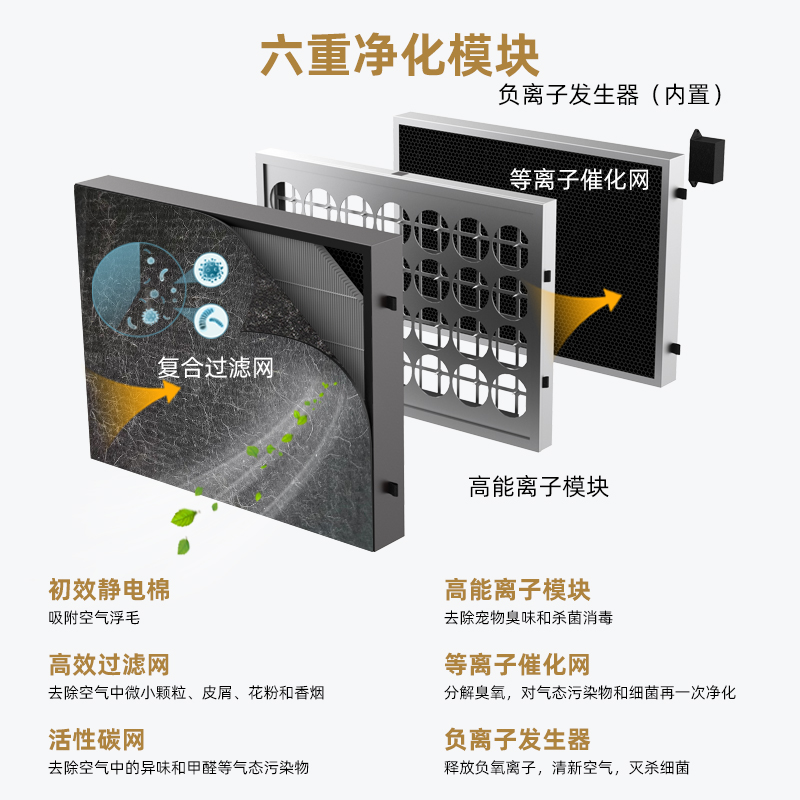 六重净化模块

负离子发生器（内置）

等离子催化网

复合过滤网

高能离子模块

初效静电棉
吸附空气浮毛

高效过滤网
去除空气中微小颗粒、皮屑、花粉和香烟

活性碳网
去除空气中的异味和甲醛等气态污染物

高能离子模块
去除宠物臭味和杀菌消毒

等离子催化网
分解臭氧，对气态污染物和细菌再一次净化

负离子发生器
释放负氧离子，清新空气，灭杀细菌